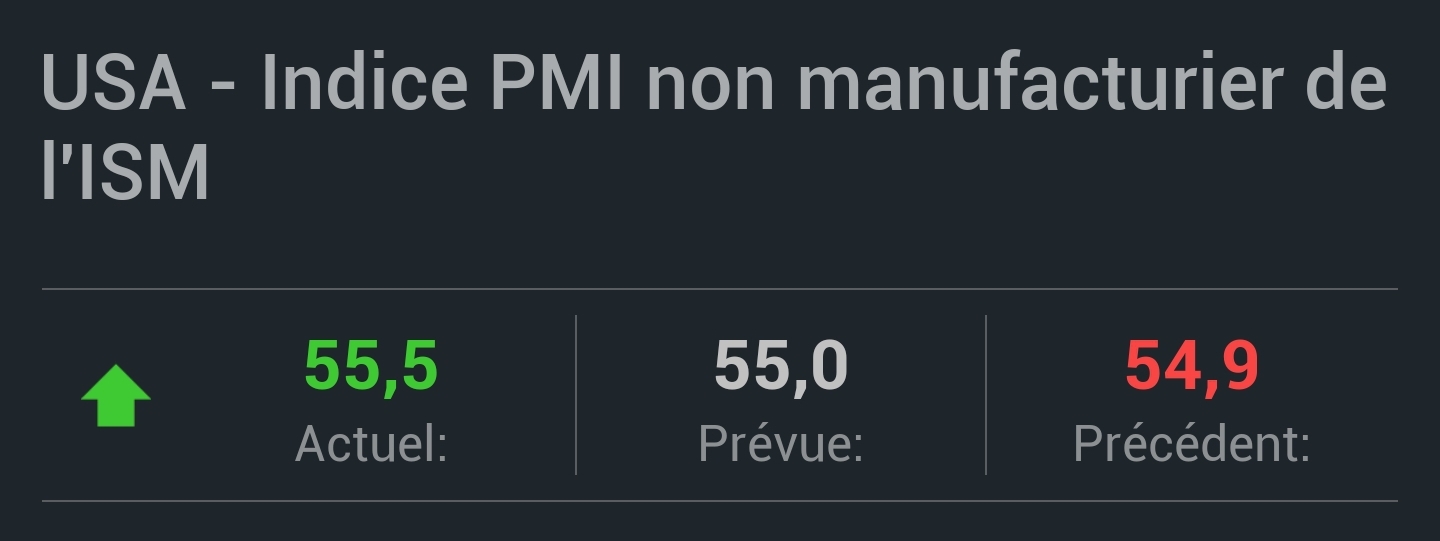 USA - Indice PMI non manufacturier de l'ISM

55,5
Actuel:

55,0
Prévue:

54,9
Précédent: