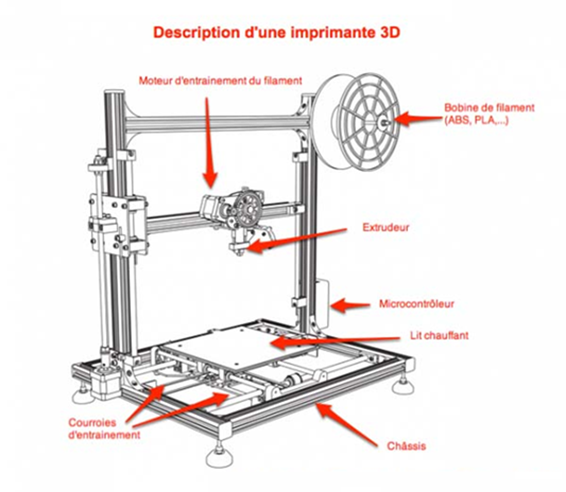 Description d'une imprimante 3D

Moteur d'entrainement du filament

Bobine de filament (ABS, PLA,...)

Extrudeur

Microcontrôleur

Lit chauffant

Courroies d'entrainement

Châssis