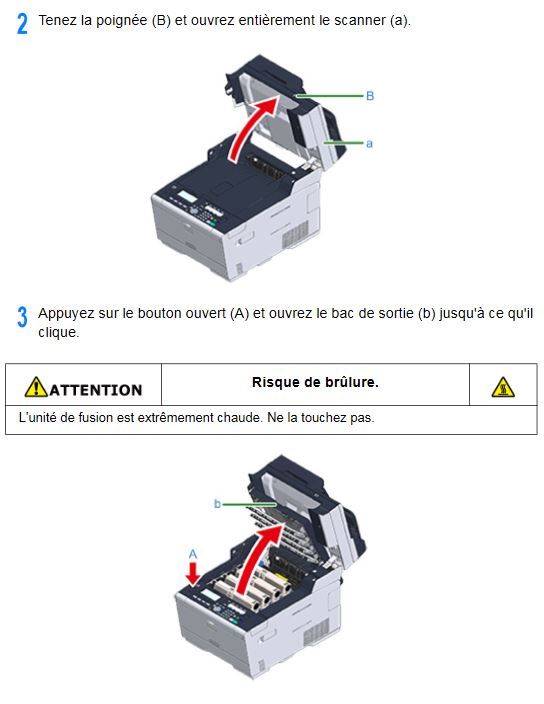 2 Tenez la poignée (B) et ouvrez entièrement le scanner (a).

B

a

3 Appuyez sur le bouton ouvert (A) et ouvrez le bac de sortie (b) jusqu'à ce qu'il clique.

| ATTENTION | Risque de brûlure. |  |
|---|---|---|
| L'unité de fusion est extrêmement chaude. Ne la touchez pas. | | |

b

A