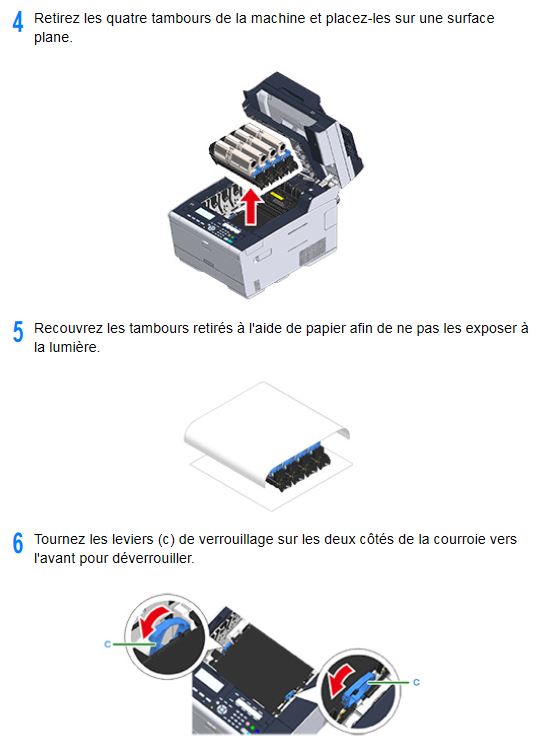 4 Retirez les quatre tambours de la machine et placez-les sur une surface plane.

5 Recouvrez les tambours retirés à l'aide de papier afin de ne pas les exposer à la lumière.

6 Tournez les leviers (c) de verrouillage sur les deux côtés de la courroie vers l'avant pour déverrouiller.

c

c