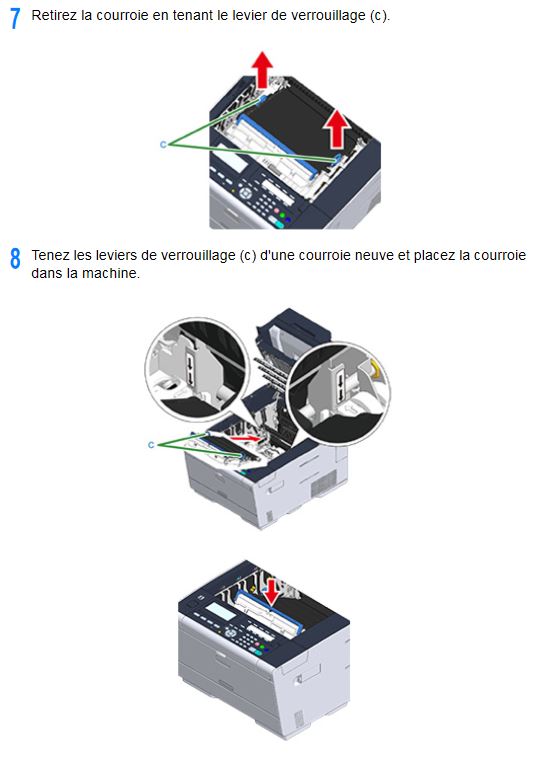 7 Retirez la courroie en tenant le levier de verrouillage (c).

c

8 Tenez les leviers de verrouillage (c) d'une courroie neuve et placez la courroie dans la machine.

c