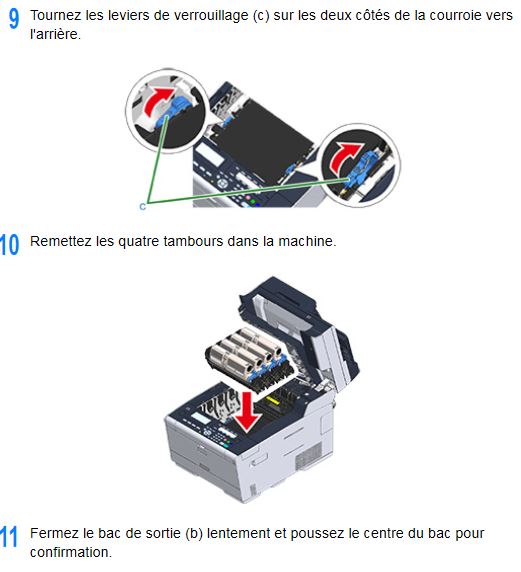 9 Tournez les leviers de verrouillage (c) sur les deux côtés de la courroie vers l'arrière.

c

10 Remettez les quatre tambours dans la machine.

11 Fermez le bac de sortie (b) lentement et poussez le centre du bac pour confirmation.