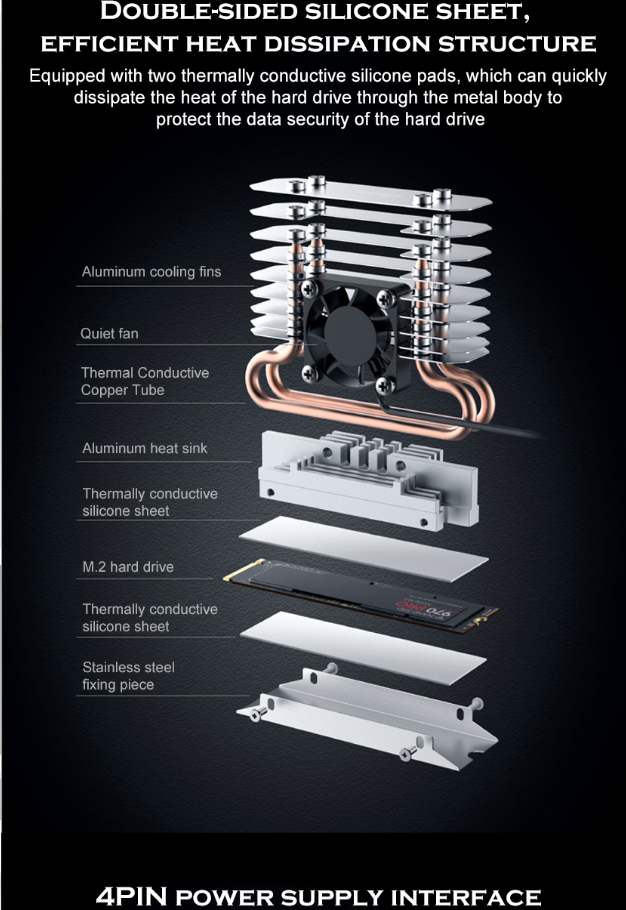 DOUBLE-SIDED SILICONE SHEET, EFFICIENT HEAT DISSIPATION STRUCTURE

Equipped with two thermally conductive silicone pads, which can quickly dissipate the heat of the hard drive through the metal body to protect the data security of the hard drive

Aluminum cooling fins

Quiet fan

Thermal Conductive Copper Tube

Aluminum heat sink

Thermally conductive silicone sheet

M.2 hard drive

970 PRO

Thermally conductive silicone sheet

Stainless steel fixing piece

4PIN POWER SUPPLY INTERFACE