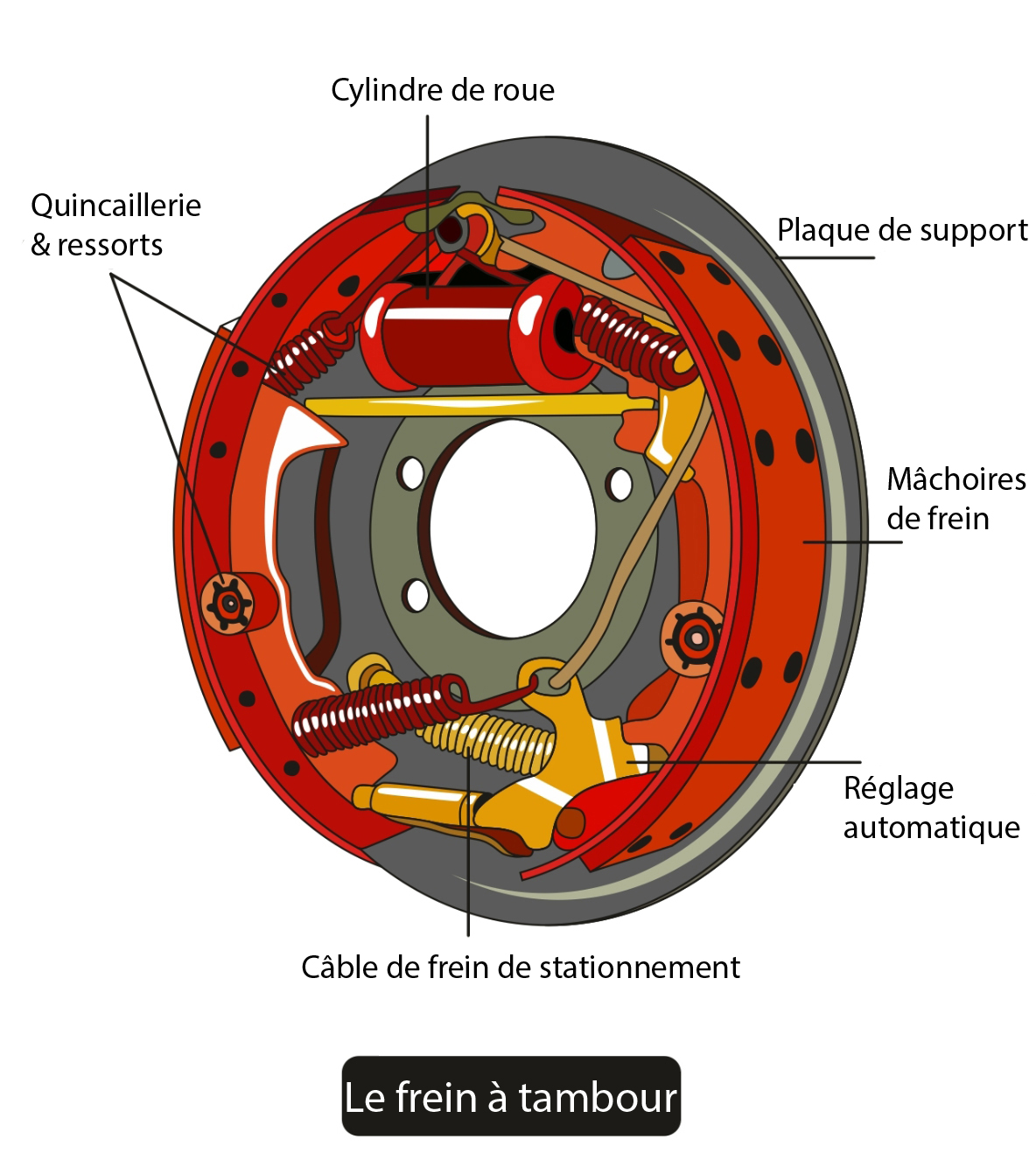 Cylindre de roue

Quincaillerie & ressorts

Plaque de support

Mâchoires de frein

Réglage automatique

Câble de frein de stationnement

Le frein à tambour