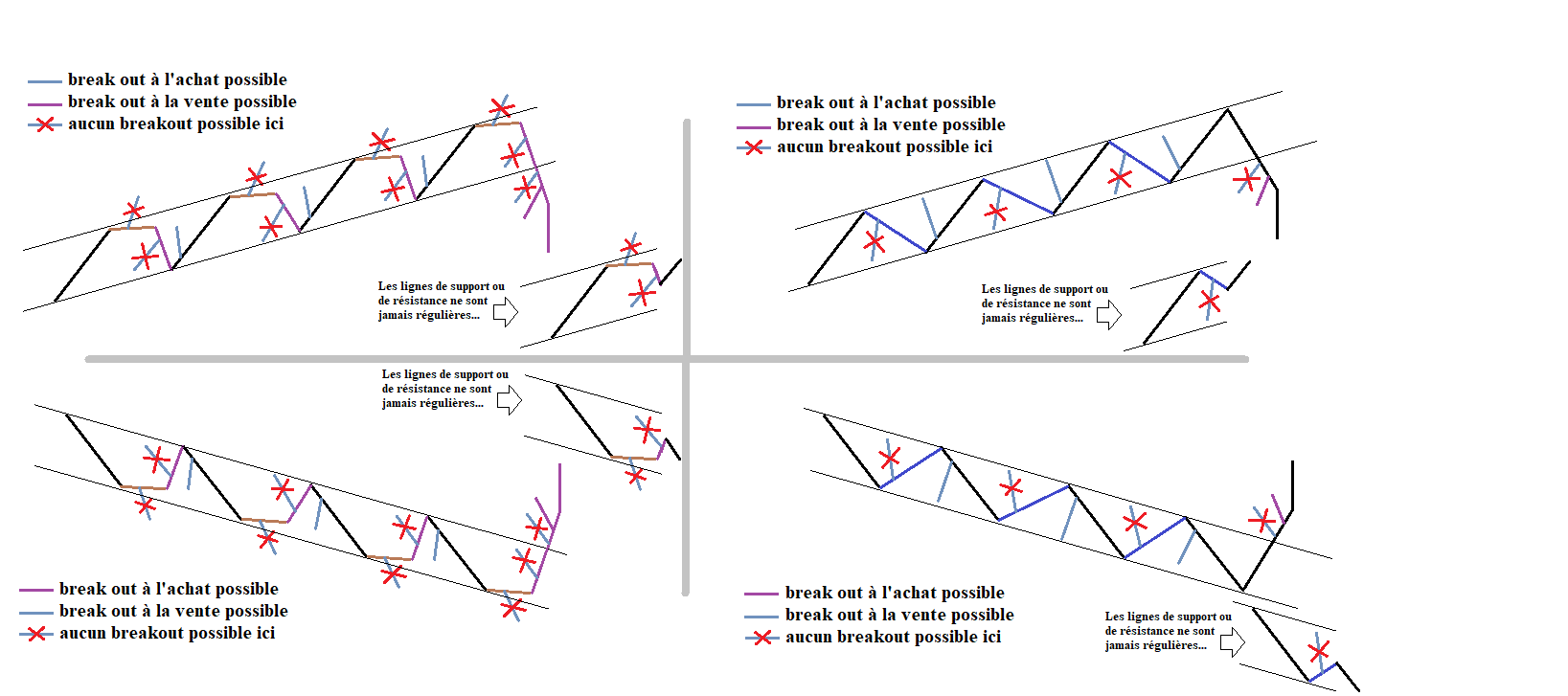 break out à l'achat possible
break out à la vente possible
aucun breakout possible ici

Les lignes de support ou de résistance ne sont jamais régulières...

break out à l'achat possible
break out à la vente possible
aucun breakout possible ici

Les lignes de support ou de résistance ne sont jamais régulières...

Les lignes de support ou de résistance ne sont jamais régulières...

break out à l'achat possible
break out à la vente possible
aucun breakout possible ici

break out à l'achat possible
break out à la vente possible
aucun breakout possible ici

Les lignes de support ou de résistance ne sont jamais régulières...