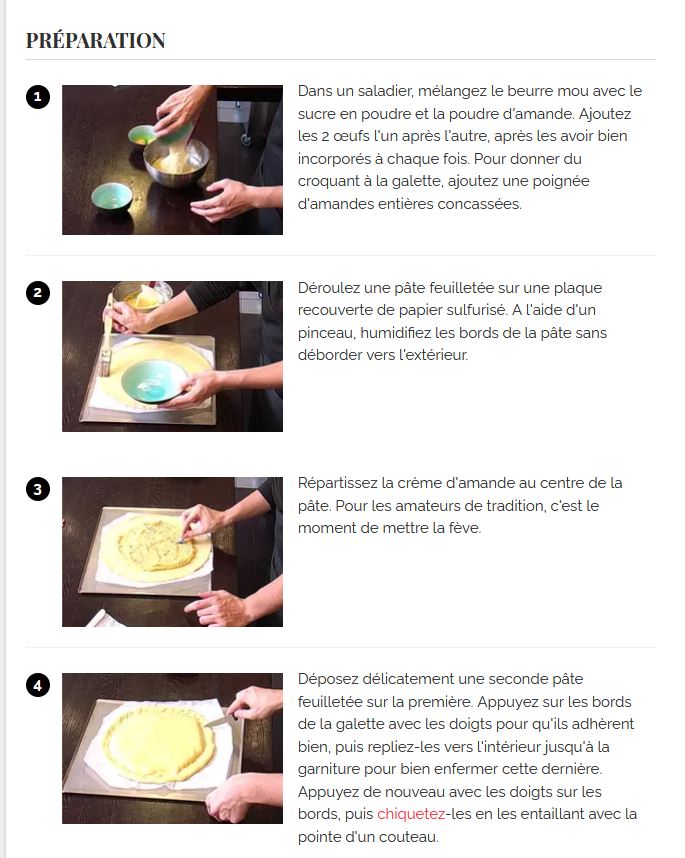 PRÉPARATION

1

Dans un saladier, mélangez le beurre mou avec le sucre en poudre et la poudre d'amande. Ajoutez les 2 œufs l'un après l'autre, après les avoir bien incorporés à chaque fois. Pour donner du croquant à la galette, ajoutez une poignée d'amandes entières concassées.

2

Déroulez une pâte feuilletée sur une plaque recouverte de papier sulfurisé. A l'aide d'un pinceau, humidifiez les bords de la pâte sans déborder vers l'extérieur.

3

Répartissez la crème d'amande au centre de la pâte. Pour les amateurs de tradition, c'est le moment de mettre la fève.

4

Déposez délicatement une seconde pâte feuilletée sur la première. Appuyez sur les bords de la galette avec les doigts pour qu'ils adhèrent bien, puis repliez-les vers l'intérieur jusqu'à la garniture pour bien enfermer cette dernière. Appuyez de nouveau avec les doigts sur les bords, puis chiquetez-les en les entaillant avec la pointe d'un couteau.