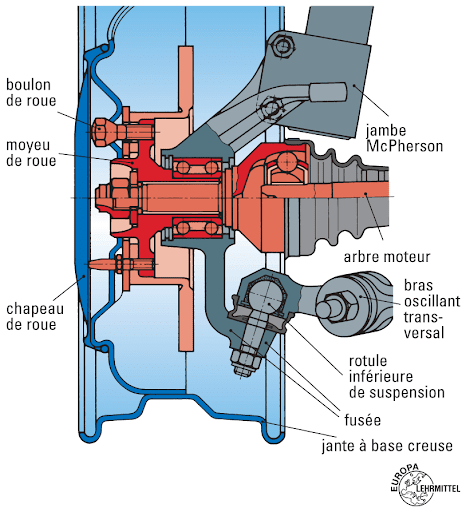 boulon de roue

moyeu de roue

chapeau de roue

jambe McPherson

arbre moteur

bras oscillant transversal

rotule inférieure de suspension

fusée

jante à base creuse

EUROPA LEHRMITTEL