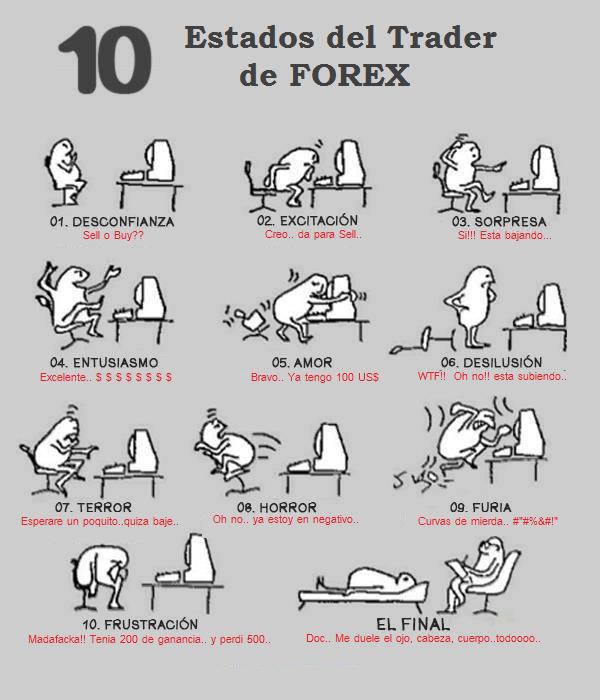 10 Estados del Trader de FOREX

01. DESCONFIANZA
Sell o Buy??

02. EXCITACIÓN
Creo.. da para Sell..

03. SORPRESA
Si!!! Esta bajando...

04. ENTUSIASMO
Excelente.. $ $ $ $ $ $ $ $

05. AMOR
Bravo.. Ya tengo 100 US$

06. DESILUSIÓN
WTF!! Oh no!! esta subiendo..

07. TERROR
Esperare un poquito..quiza baje..

08. HORROR
Oh no.. ya estoy en negativo..

09. FURIA
Curvas de mierda.. #"#%&#!"

10. FRUSTRACIÓN
Madafacka!! Tenia 200 de ganancia.. y perdi 500..

EL FINAL
Doc.. Me duele el ojo, cabeza, cuerpo..todoooo..