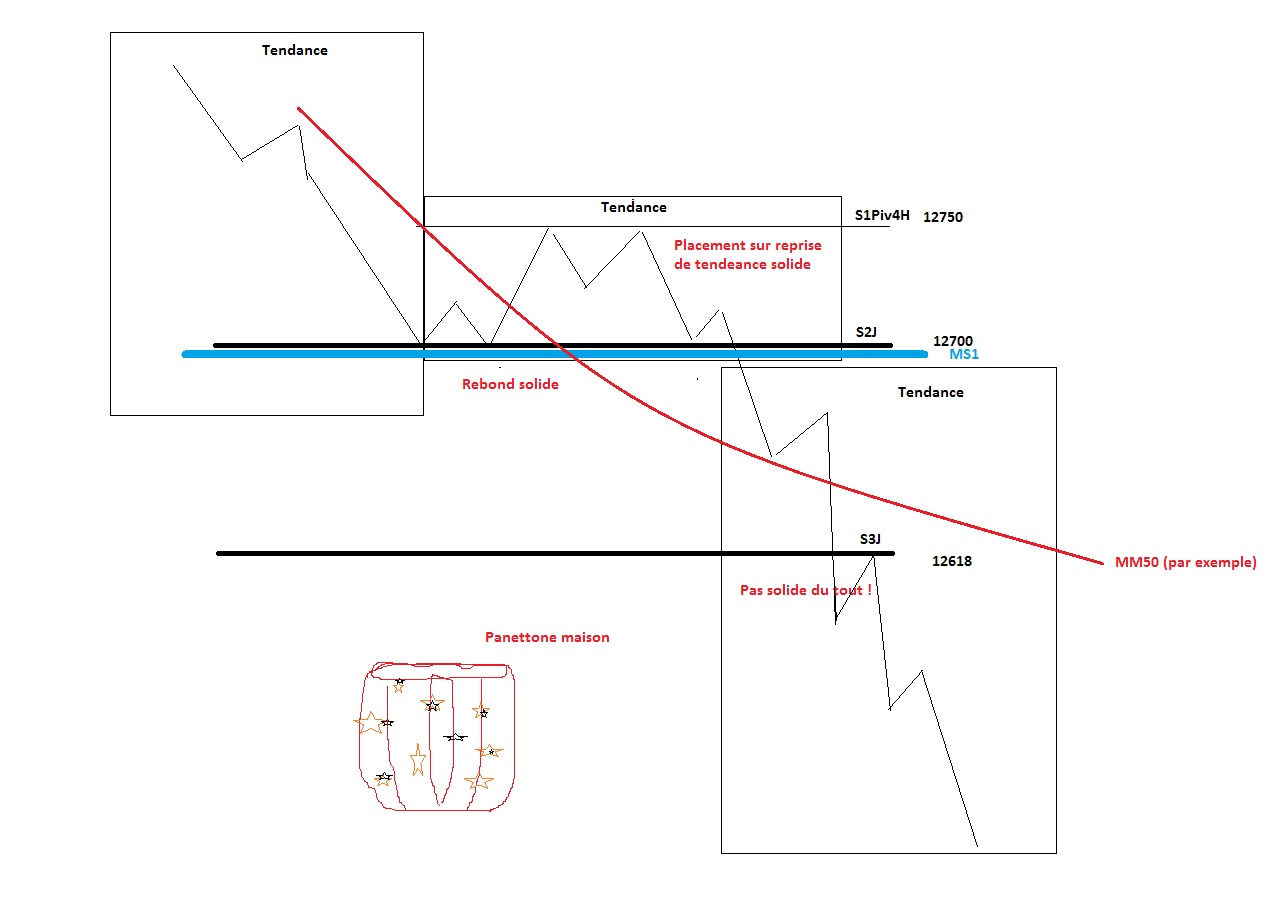 Tendance

Tendance

S1Piv4H 12750

Placement sur reprise de tendeance solide

S2J 12700

MS1

Rebond solide

Tendance

S3J

12618

MM50 (par exemple)

Pas solide du tout !

Panettone maison