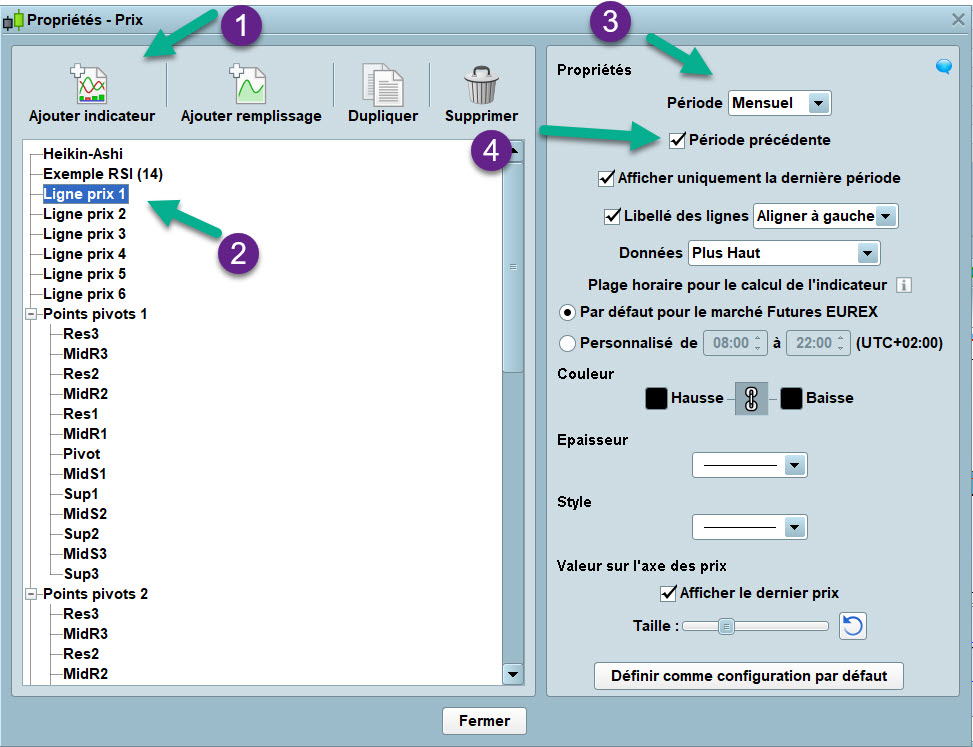 Propriétés - Prix

1

3

Ajouter indicateur
Ajouter remplissage
Dupliquer
Supprimer

Heikin-Ashi
Exemple RSI (14)
Ligne prix 1
Ligne prix 2
Ligne prix 3
Ligne prix 4
Ligne prix 5
Ligne prix 6
Points pivots 1
Res3
MidR3
Res2
MidR2
Res1
MidR1
Pivot
MidS1
Sup1
MidS2
Sup2
MidS3
Sup3
Points pivots 2
Res3
MidR3
Res2
MidR2

2

4

Propriétés
Période Mensuel
Période précédente
Afficher uniquement la dernière période
Libellé des lignes Aligner à gauche
Données Plus Haut
Plage horaire pour le calcul de l'indicateur
Par défaut pour le marché Futures EUREX
Personnalisé de 08:00 à 22:00 (UTC+02:00)
Couleur
Hausse Baisse
Epaisseur
Style
Valeur sur l'axe des prix
Afficher le dernier prix
Taille :
Définir comme configuration par défaut

Fermer